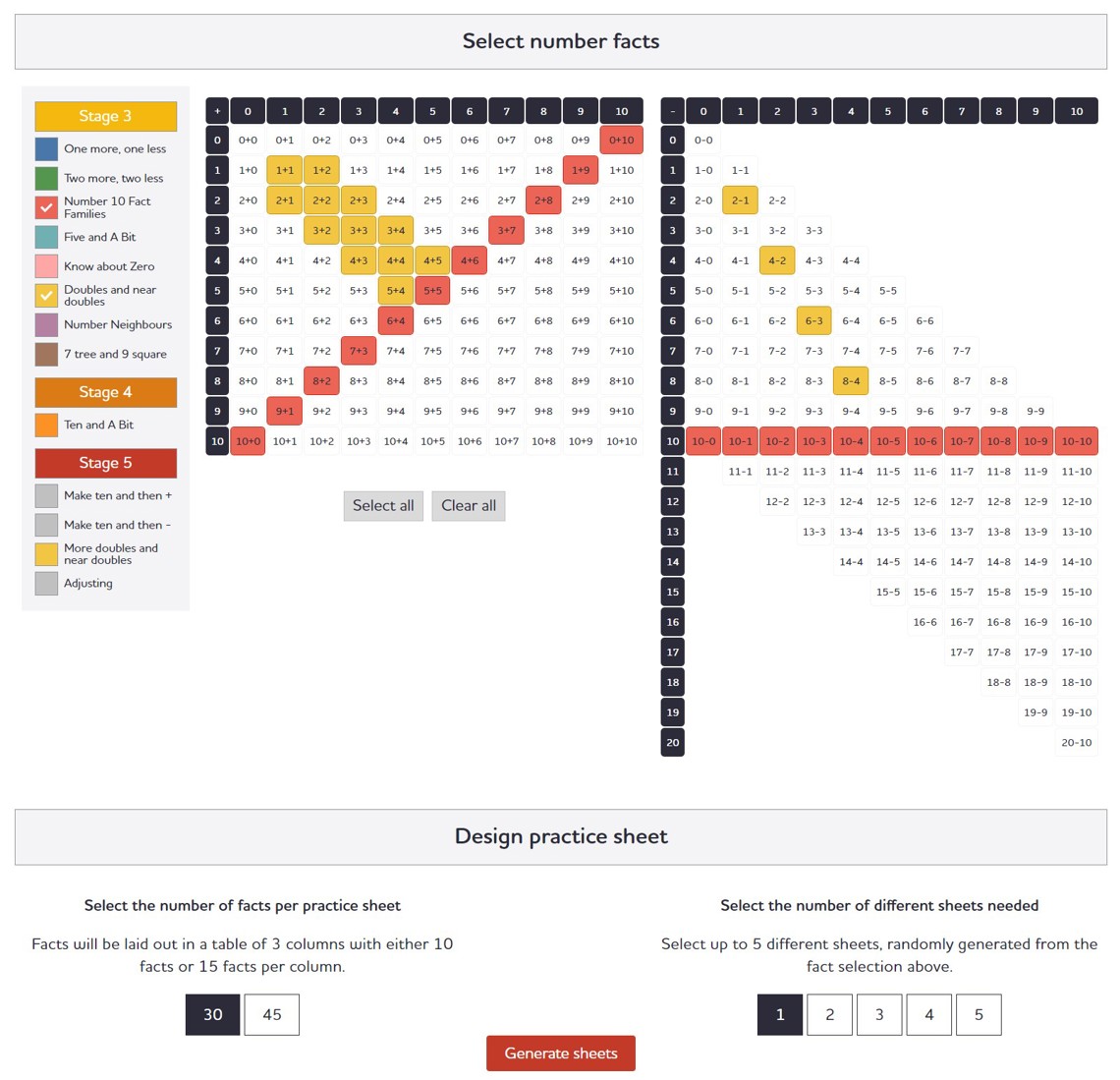 Select number facts

Stage 3
One more, one less
Two more, two less
Number 10 Fact Families
Five and A Bit
Know about Zero
Doubles and near doubles
Number Neighbours
7 tree and 9 square
Stage 4
Ten and A Bit
Stage 5
Make ten and then +
Make ten and then -
More doubles and near doubles
Adjusting

| + | 0 | 1 | 2 | 3 | 4 | 5 | 6 | 7 | 8 | 9 | 10 |
|---|---|---|---|---|---|---|---|---|---|---|---|
| 0 | 0+0 | 0+1 | 0+2 | 0+3 | 0+4 | 0+5 | 0+6 | 0+7 | 0+8 | 0+9 | 0+10 |
| 1 | 1+0 | 1+1 | 1+2 | 1+3 | 1+4 | 1+5 | 1+6 | 1+7 | 1+8 | 1+9 | 1+10 |
| 2 | 2+0 | 2+1 | 2+2 | 2+3 | 2+4 | 2+5 | 2+6 | 2+7 | 2+8 | 2+9 | 2+10 |
| 3 | 3+0 | 3+1 | 3+2 | 3+3 | 3+4 | 3+5 | 3+6 | 3+7 | 3+8 | 3+9 | 3+10 |
| 4 | 4+0 | 4+1 | 4+2 | 4+3 | 4+4 | 4+5 | 4+6 | 4+7 | 4+8 | 4+9 | 4+10 |
| 5 | 5+0 | 5+1 | 5+2 | 5+3 | 5+4 | 5+5 | 5+6 | 5+7 | 5+8 | 5+9 | 5+10 |
| 6 | 6+0 | 6+1 | 6+2 | 6+3 | 6+4 | 6+5 | 6+6 | 6+7 | 6+8 | 6+9 | 6+10 |
| 7 | 7+0 | 7+1 | 7+2 | 7+3 | 7+4 | 7+5 | 7+6 | 7+7 | 7+8 | 7+9 | 7+10 |
| 8 | 8+0 | 8+1 | 8+2 | 8+3 | 8+4 | 8+5 | 8+6 | 8+7 | 8+8 | 8+9 | 8+10 |
| 9 | 9+0 | 9+1 | 9+2 | 9+3 | 9+4 | 9+5 | 9+6 | 9+7 | 9+8 | 9+9 | 9+10 |
| 10 | 10+0 | 10+1 | 10+2 | 10+3 | 10+4 | 10+5 | 10+6 | 10+7 | 10+8 | 10+9 | 10+10 |

Select all  Clear all

| - | 0 | 1 | 2 | 3 | 4 | 5 | 6 | 7 | 8 | 9 | 10 |
|---|---|---|---|---|---|---|---|---|---|---|---|
| 0 | 0-0 | | | | | | | | | | |
| 1 | 1-0 | 1-1 | | | | | | | | | |
| 2 | 2-0 | 2-1 | 2-2 | | | | | | | | |
| 3 | 3-0 | 3-1 | 3-2 | 3-3 | | | | | | | |
| 4 | 4-0 | 4-1 | 4-2 | 4-3 | 4-4 | | | | | | |
| 5 | 5-0 | 5-1 | 5-2 | 5-3 | 5-4 | 5-5 | | | | | |
| 6 | 6-0 | 6-1 | 6-2 | 6-3 | 6-4 | 6-5 | 6-6 | | | | |
| 7 | 7-0 | 7-1 | 7-2 | 7-3 | 7-4 | 7-5 | 7-6 | 7-7 | | | |
| 8 | 8-0 | 8-1 | 8-2 | 8-3 | 8-4 | 8-5 | 8-6 | 8-7 | 8-8 | | |
| 9 | 9-0 | 9-1 | 9-2 | 9-3 | 9-4 | 9-5 | 9-6 | 9-7 | 9-8 | 9-9 | |
| 10 | 10-0 | 10-1 | 10-2 | 10-3 | 10-4 | 10-5 | 10-6 | 10-7 | 10-8 | 10-9 | 10-10 |
| 11 | | 11-1 | 11-2 | 11-3 | 11-4 | 11-5 | 11-6 | 11-7 | 11-8 | 11-9 | 11-10 |
| 12 | | | 12-2 | 12-3 | 12-4 | 12-5 | 12-6 | 12-7 | 12-8 | 12-9 | 12-10 |
| 13 | | | | 13-3 | 13-4 | 13-5 | 13-6 | 13-7 | 13-8 | 13-9 | 13-10 |
| 14 | | | | | 14-4 | 14-5 | 14-6 | 14-7 | 14-8 | 14-9 | 14-10 |
| 15 | | | | | | 15-5 | 15-6 | 15-7 | 15-8 | 15-9 | 15-10 |
| 16 | | | | | | | 16-6 | 16-7 | 16-8 | 16-9 | 16-10 |
| 17 | | | | | | | | 17-7 | 17-8 | 17-9 | 17-10 |
| 18 | | | | | | | | | 18-8 | 18-9 | 18-10 |
| 19 | | | | | | | | | | 19-9 | 19-10 |
| 20 | | | | | | | | | | | 20-10 |

Design practice sheet

Select the number of facts per practice sheet

Facts will be laid out in a table of 3 columns with either 10 facts or 15 facts per column.

30 45

Select the number of different sheets needed

Select up to 5 different sheets, randomly generated from the fact selection above.

1 2 3 4 5

Generate sheets